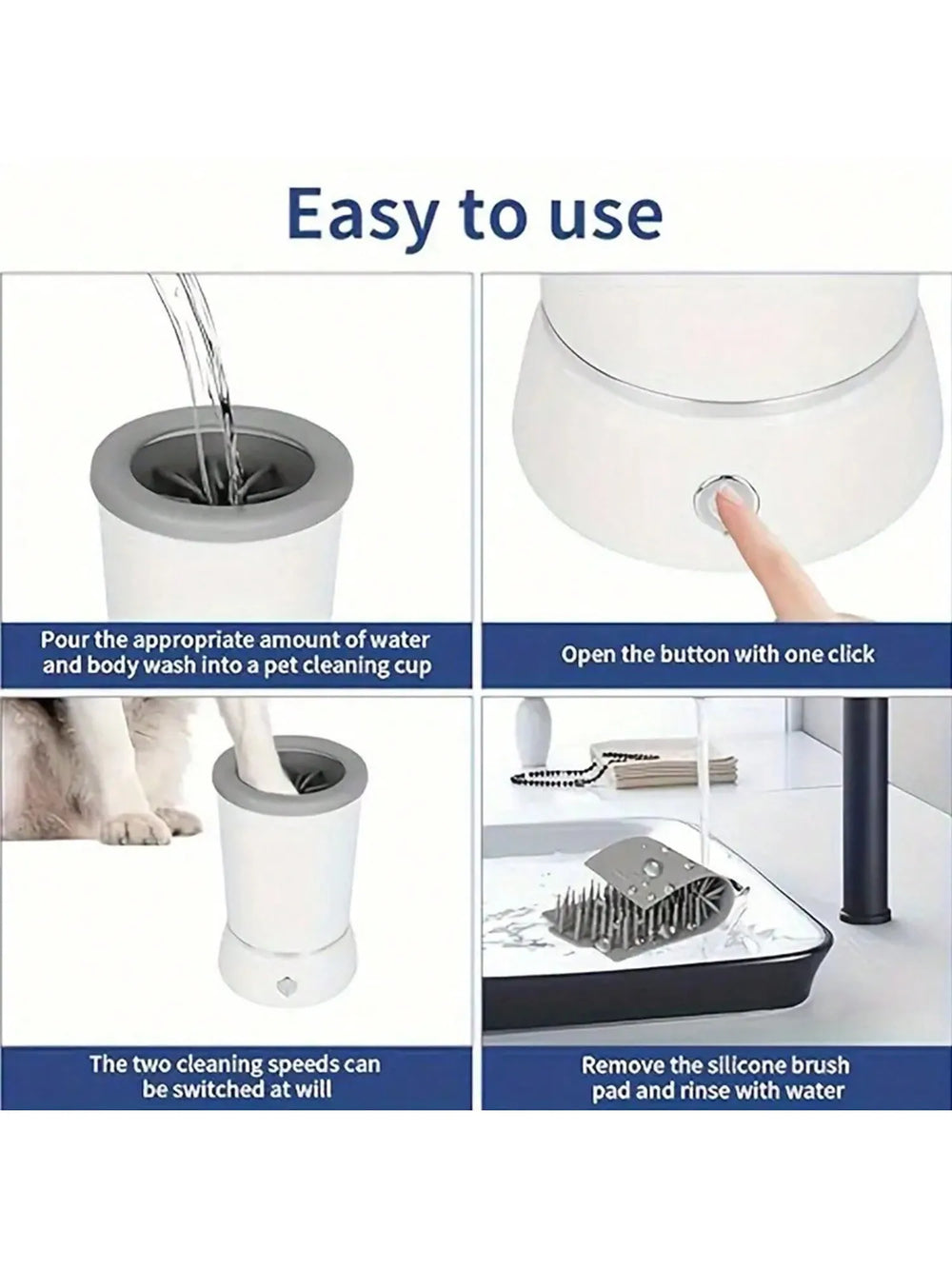 Easy to use

Pour the appropriate amount of water and body wash into a pet cleaning cup

Open the button with one click

The two cleaning speeds can be switched at will

Remove the silicone brush pad and rinse with water